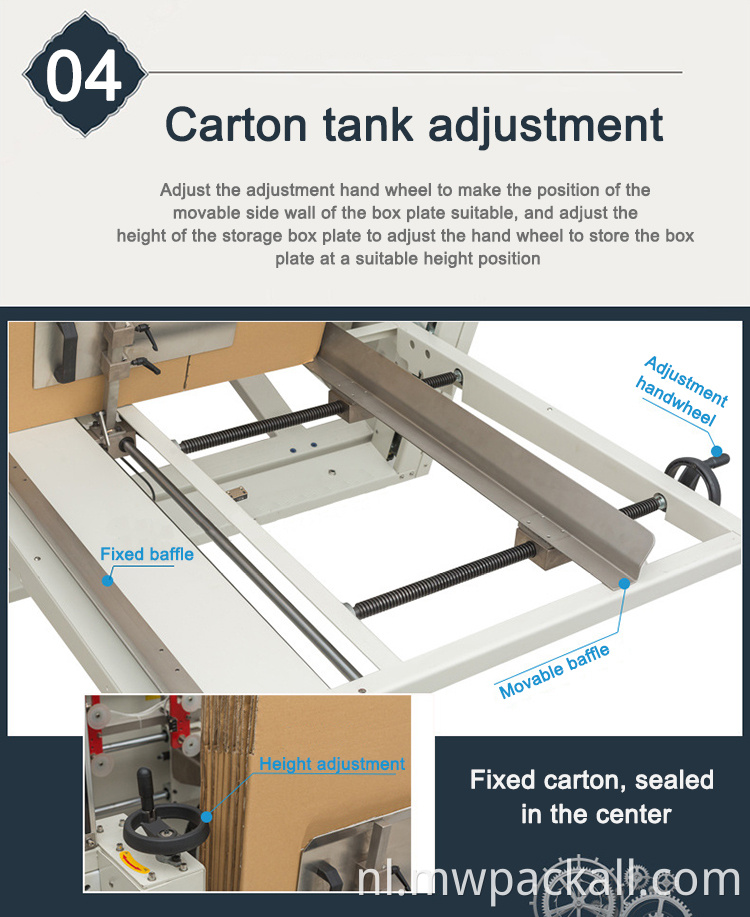 04

Carton tank adjustment

Adjust the adjustment hand wheel to make the position of the movable side wall of the box plate suitable, and adjust the height of the storage box plate to adjust the hand wheel to store the box plate at a suitable height position

Adjustment handwheel

Fixed baffle

Movable baffle

Height adjustment

Fixed carton, sealed in the center

nl.mwpackall.com